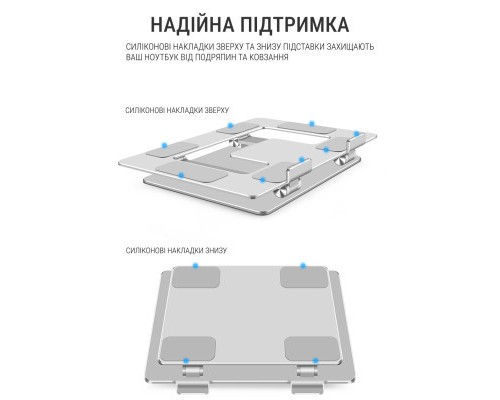 НАДІЙНА ПІДТРИМКА

СИЛІКОНОВІ НАКЛАДКИ ЗВЕРХУ ТА ЗНИЗУ ПІДСТАВКИ ЗАХИЩАЮТЬ ВАШ НОУТБУК ВІД ПОДРЯПИН ТА КОВЗАННЯ

СИЛІКОНОВІ НАКЛАДКИ ЗВЕРХУ

СИЛІКОНОВІ НАКЛАДКИ ЗНИЗУ