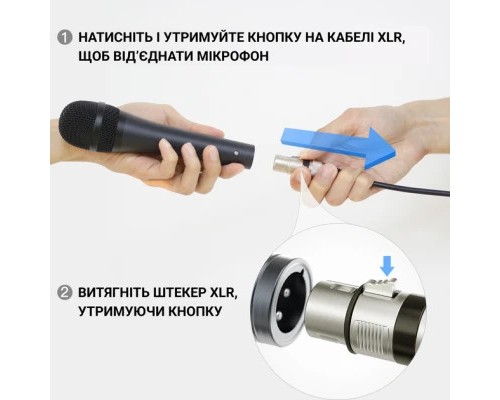 1 НАТИСНІТЬ І УТРИМУЙТЕ КНОПКУ НА КАБЕЛІ XLR, ЩОБ ВІД'ЄДНАТИ МІКРОФОН

2 ВИТЯГНІТЬ ШТЕКЕР XLR, УТРИМУЮЧИ КНОПКУ