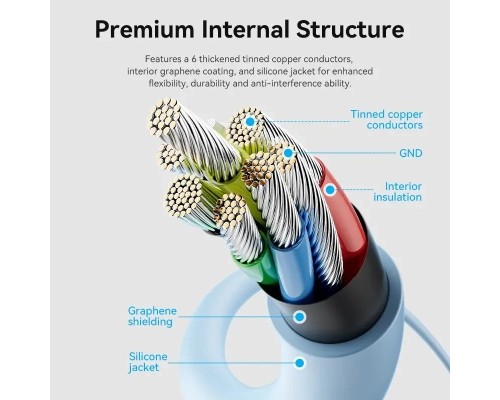 Premium Internal Structure

Features a 6 thickened tinned copper conductors, interior graphene coating, and silicone jacket for enhanced flexibility, durability and anti-interference ability.

Tinned copper conductors

GND

Interior insulation

Graphene shielding

Silicone jacket