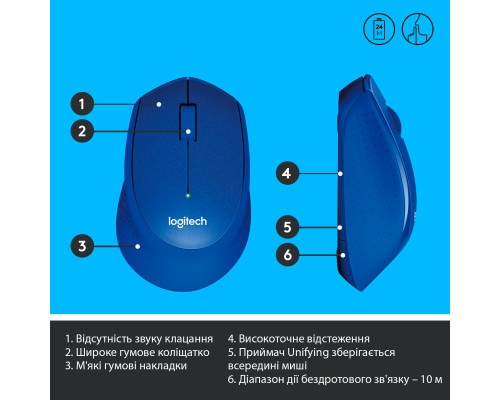 24 M

1

2

3

logitech

4

5

6

1. Відсутність звуку клацання
2. Широке гумове коліщатко
3. М'які гумові накладки

4. Високоточне відстеження
5. Приймач Unifying зберігається всередині миші
6. Діапазон дії бездротового зв'язку – 10 м