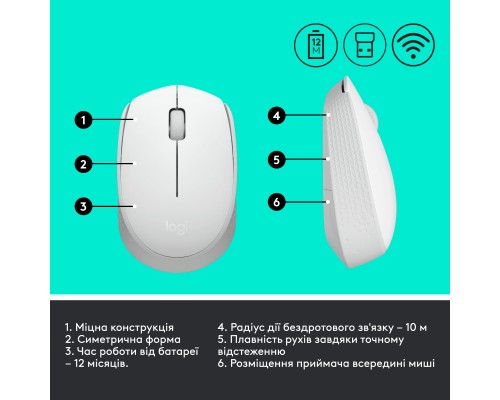 12 M

1
2
3
logi
4
5
6

1. Міцна конструкція
2. Симетрична форма
3. Час роботи від батареї – 12 місяців.

4. Радіус дії бездротового зв'язку – 10 м
5. Плавність рухів завдяки точному відстеженню
6. Розміщення приймача всередині миші