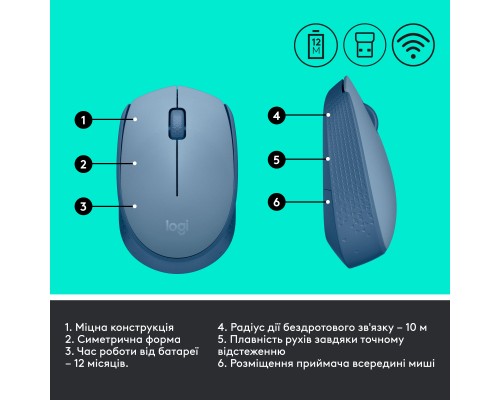 12 M

1

2

3

logi

4

5

6

1. Міцна конструкція
2. Симетрична форма
3. Час роботи від батареї – 12 місяців.

4. Радіус дії бездротового зв'язку – 10 м
5. Плавність рухів завдяки точному відстеженню
6. Розміщення приймача всередині миші