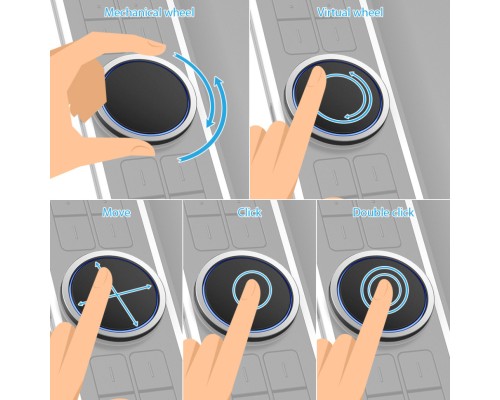 Mechanical wheel

Virtual wheel

Move

Click

Double click