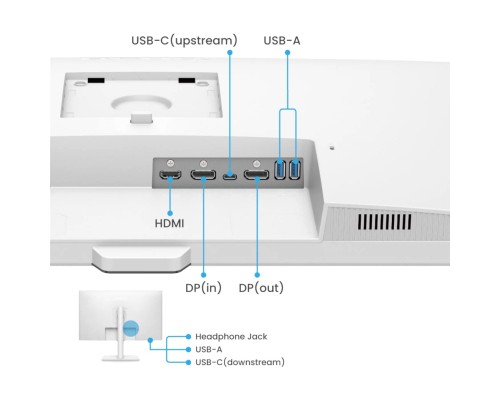 USB-C(upstream)

USB-A

HDMI

DP(in)

DP(out)

Headphone Jack
USB-A
USB-C(downstream)