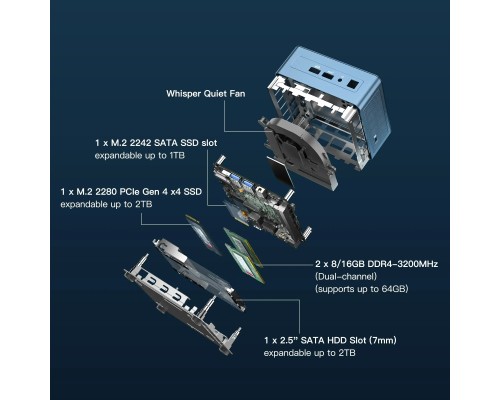 Whisper Quiet Fan

1 x M.2 2242 SATA SSD slot
expandable up to 1TB

1 x M.2 2280 PCIe Gen 4 x4 SSD
expandable up to 2TB

2 x 8/16GB DDR4-3200MHz
(Dual-channel)
(supports up to 64GB)

1 x 2.5" SATA HDD Slot (7mm)
expandable up to 2TB