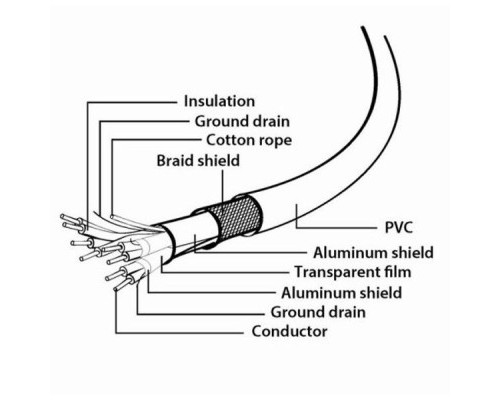 Insulation
Ground drain
Cotton rope
Braid shield
PVC
Aluminum shield
Transparent film
Aluminum shield
Ground drain
Conductor