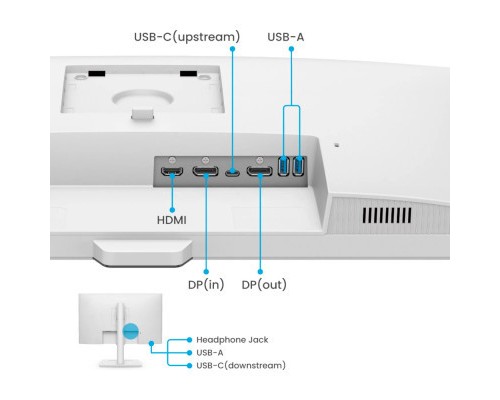 USB-C(upstream)
USB-A
HDMI
DP(in)
DP(out)
Headphone Jack
USB-A
USB-C(downstream)